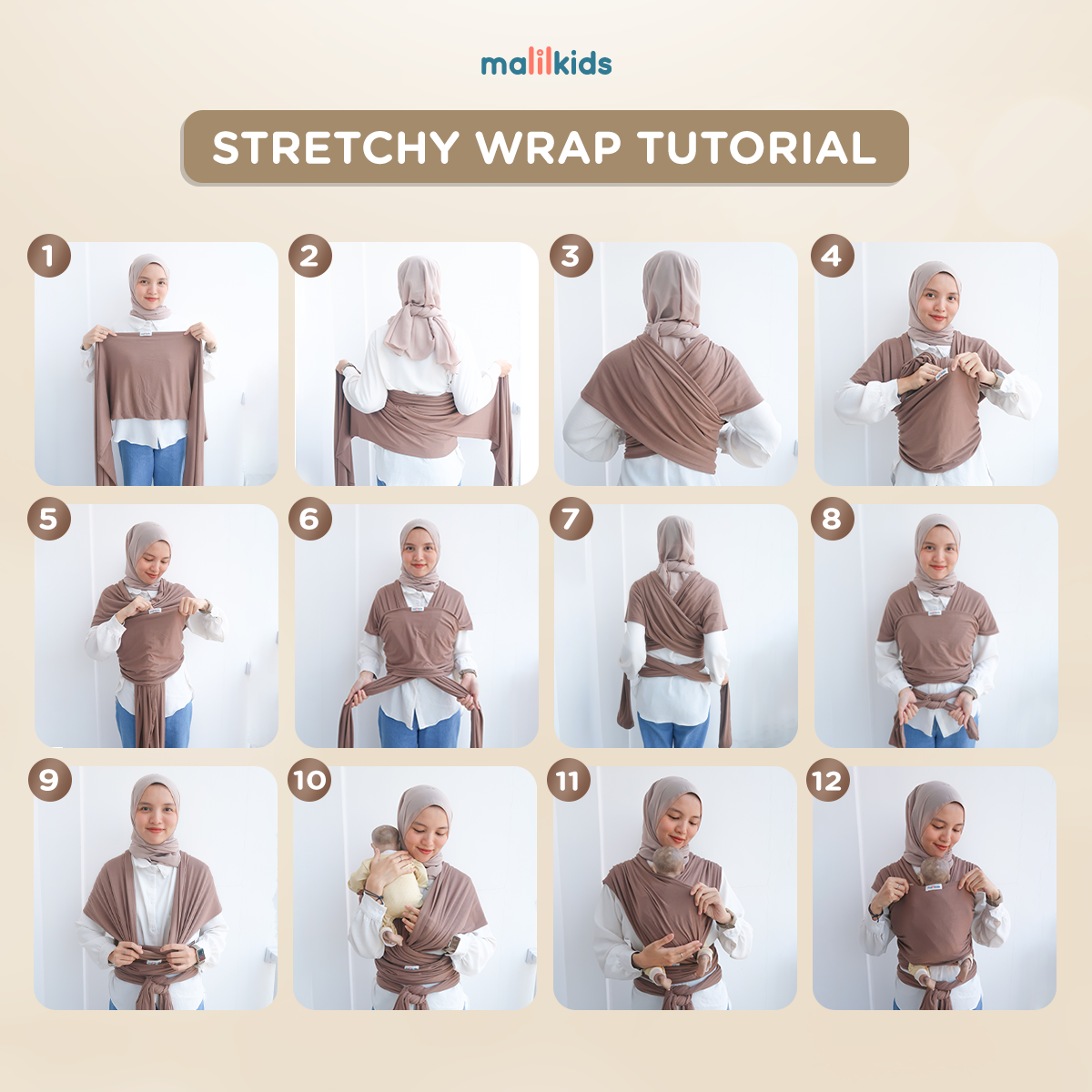 malilkids

STRETCHY WRAP TUTORIAL

1

2

3

4

5

6

7

8

9

10

11

12