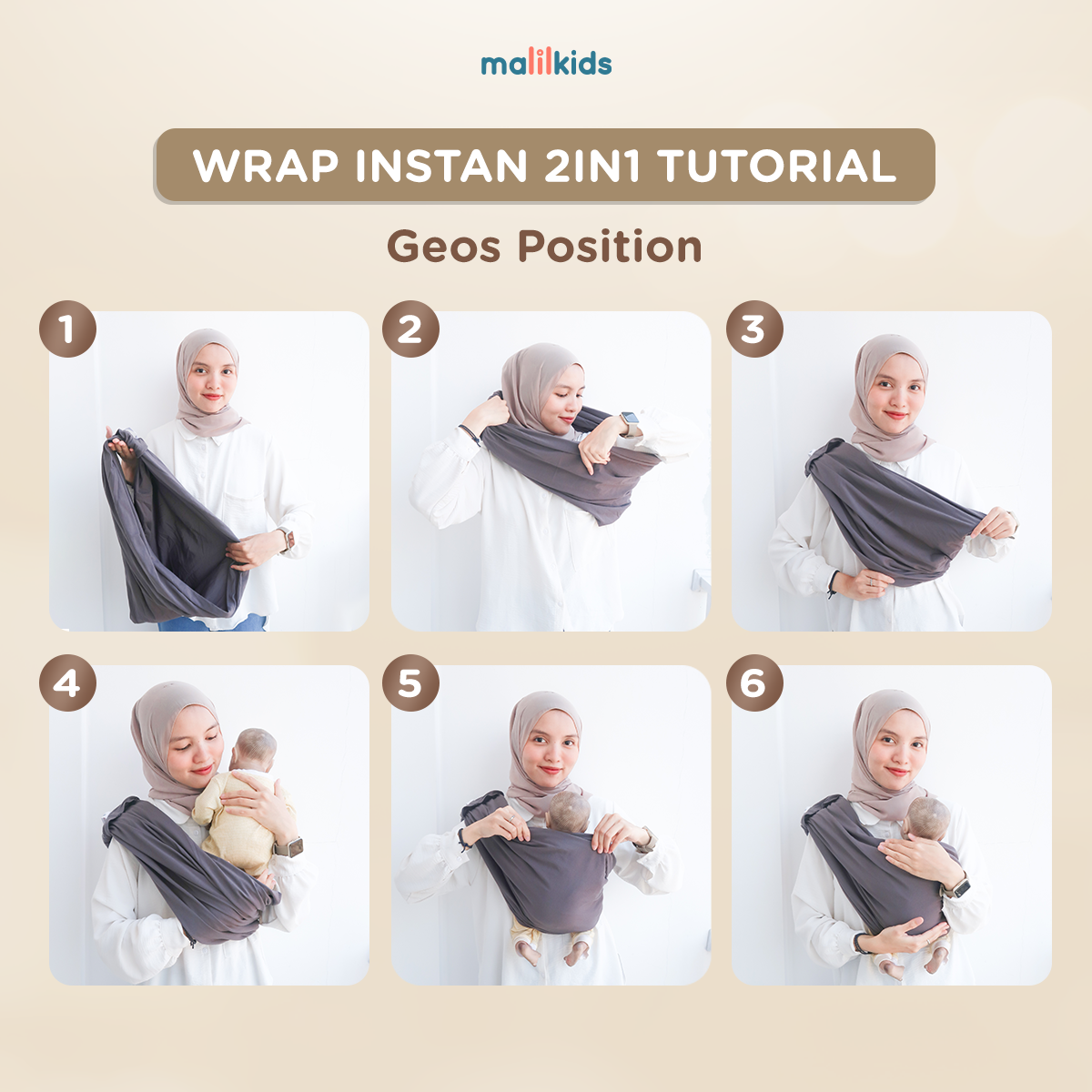 malilkids

WRAP INSTAN 2IN1 TUTORIAL

Geos Position

1

2

3

4

5

6